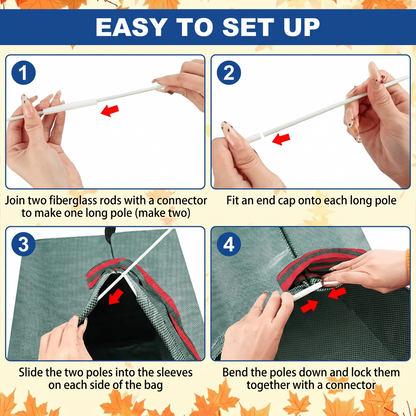 EASY TO SET UP

1

Join two fiberglass rods with a connector to make one long pole (make two)

2

Fit an end cap onto each long pole

3

Slide the two poles into the sleeves on each side of the bag

4

Bend the poles down and lock them together with a connector